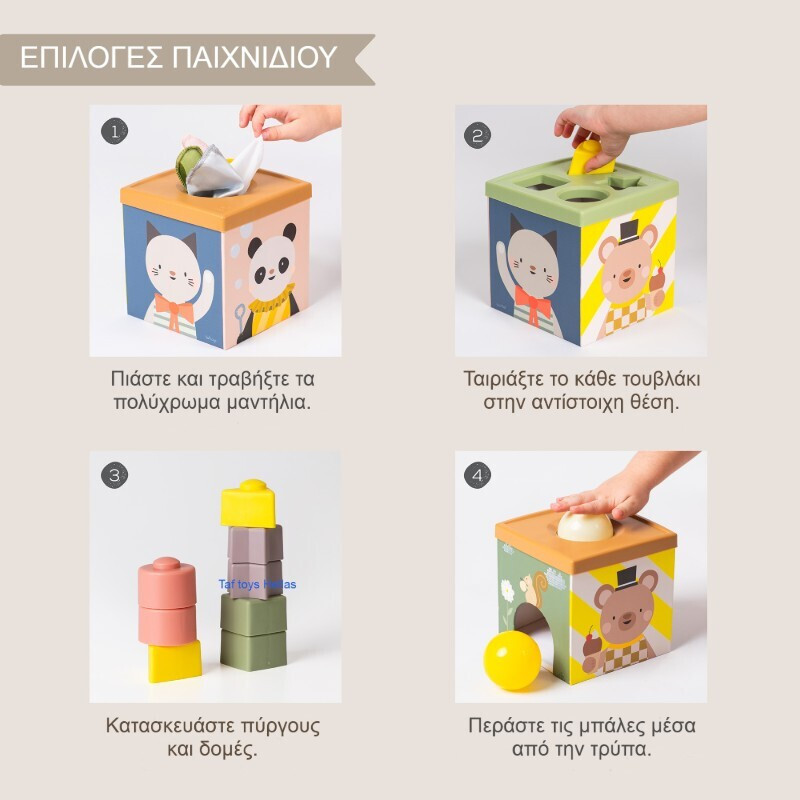 ΕΠΙΛΟΓΕΣ ΠΑΙΧΝΙΔΙΟΥ

1

Πιάστε και τραβήξτε τα πολύχρωμα μαντήλια.

2

Ταιριάξτε το κάθε τουβλάκι στην αντίστοιχη θέση.

3

Taf toys hellas

Κατασκευάστε πύργους και δομές.

4

Περάστε τις μπάλες μέσα από την τρύπα.